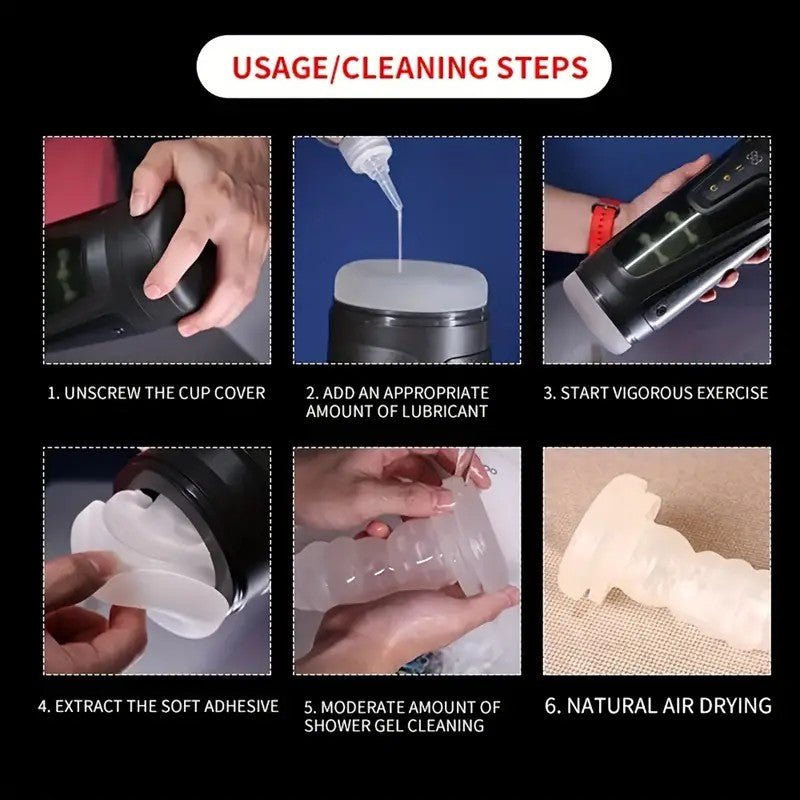 USAGE/CLEANING STEPS

1. UNSCREW THE CUP COVER

2. ADD AN APPROPRIATE AMOUNT OF LUBRICANT

3. START VIGOROUS EXERCISE

4. EXTRACT THE SOFT ADHESIVE

5. MODERATE AMOUNT OF SHOWER GEL CLEANING

6. NATURAL AIR DRYING